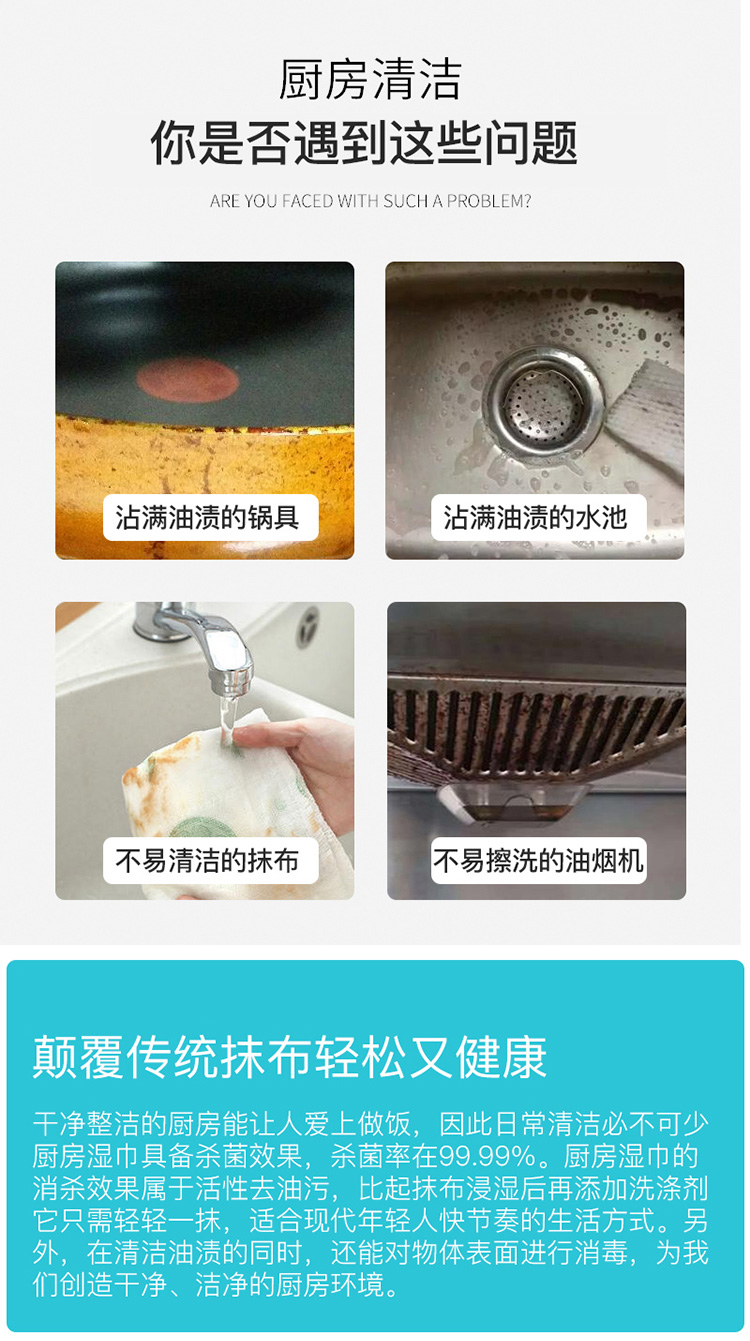 厨房清洁
你是否遇到这些问题

ARE YOU FACED WITH SUCH A PROBLEM?

沾满油渍的锅具

沾满油渍的水池

不易清洁的抹布

不易擦洗的油烟机

颠覆传统抹布轻松又健康

干净整洁的厨房能让人爱上做饭，因此日常清洁必不可少厨房湿巾具备杀菌效果，杀菌率在99.99%。厨房湿巾的消杀效果属于活性去油污，比起抹布浸湿后再添加洗涤剂它只需轻轻一抹，适合现代年轻人快节奏的生活方式。另外，在清洁油渍的同时，还能对物体表面进行消毒，为我们创造干净、洁净的厨房环境。